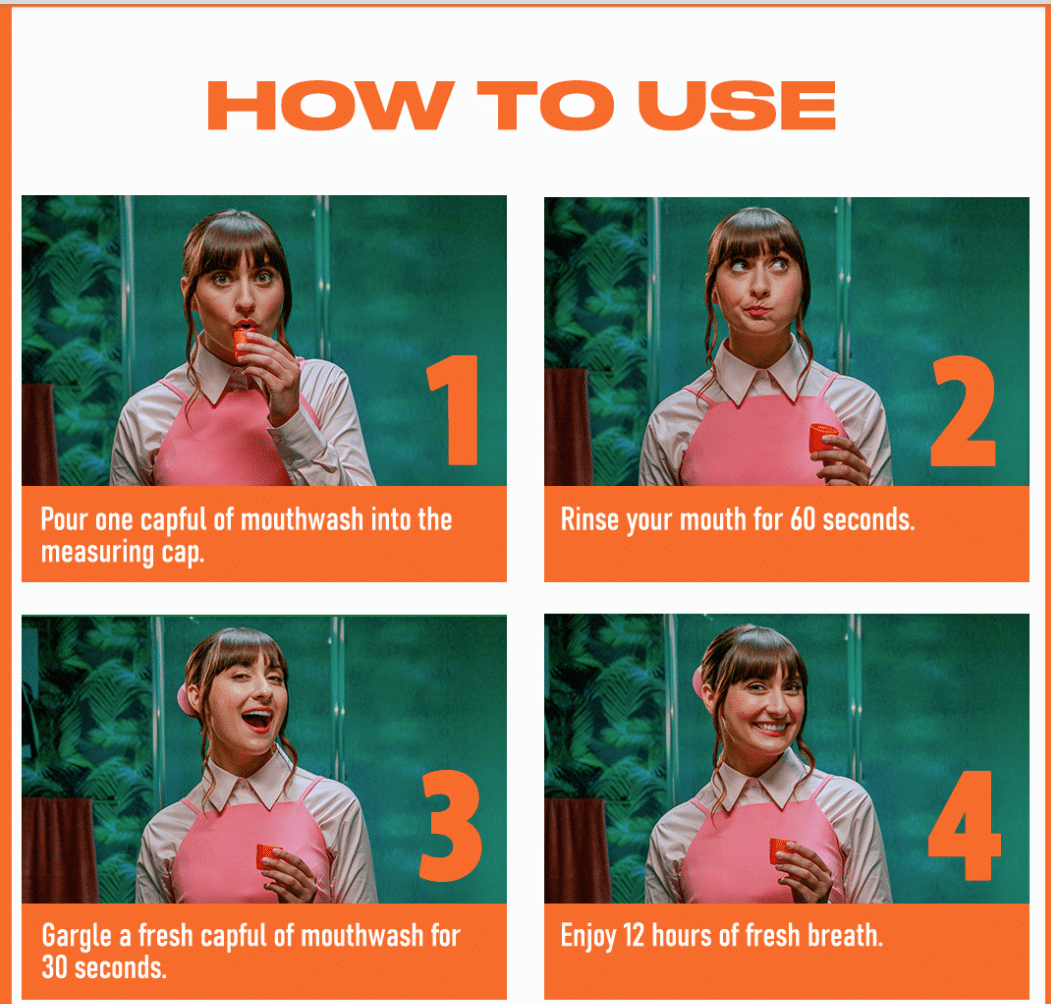 HOW TO USE

1

Pour one capful of mouthwash into the measuring cap.

2

Rinse your mouth for 60 seconds.

3

Gargle a fresh capful of mouthwash for 30 seconds.

4

Enjoy 12 hours of fresh breath.